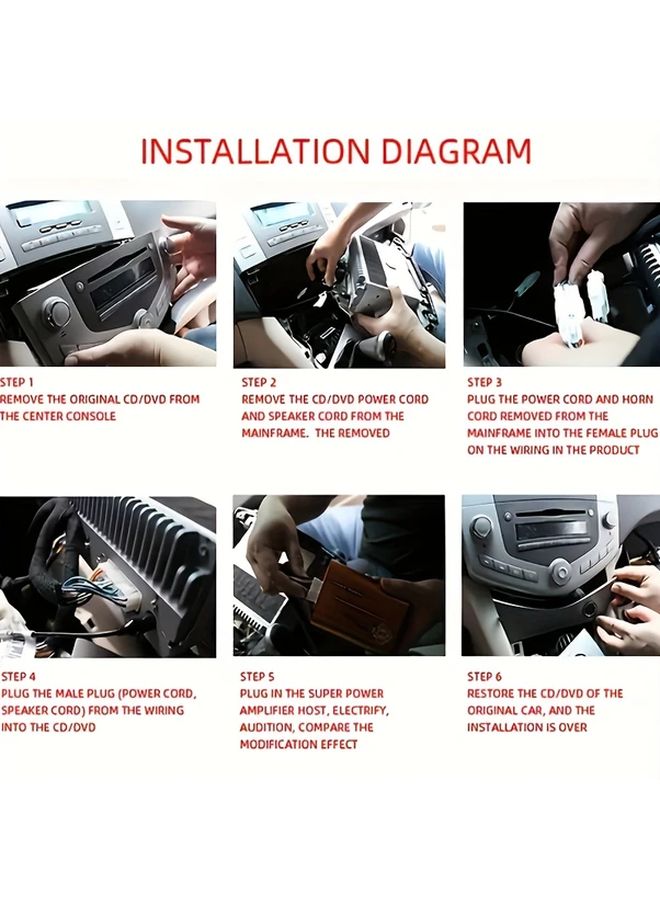 INSTALLATION DIAGRAM

STEP 1
REMOVE THE ORIGINAL CD/DVD FROM THE CENTER CONSOLE

STEP 2
REMOVE THE CD/DVD POWER CORD AND SPEAKER CORD FROM THE MAINFRAME. THE REMOVED

STEP 3
PLUG THE POWER CORD AND HORN CORD REMOVED FROM THE MAINFRAME INTO THE FEMALE PLUG ON THE WIRING IN THE PRODUCT

STEP 4
PLUG THE MALE PLUG (POWER CORD, SPEAKER CORD) FROM THE WIRING INTO THE CD/DVD

STEP 5
PLUG IN THE SUPER POWER AMPLIFIER HOST, ELECTRIFY, AUDITION, COMPARE THE MODIFICATION EFFECT

STEP 6
RESTORE THE CD/DVD OF THE ORIGINAL CAR, AND THE INSTALLATION IS OVER